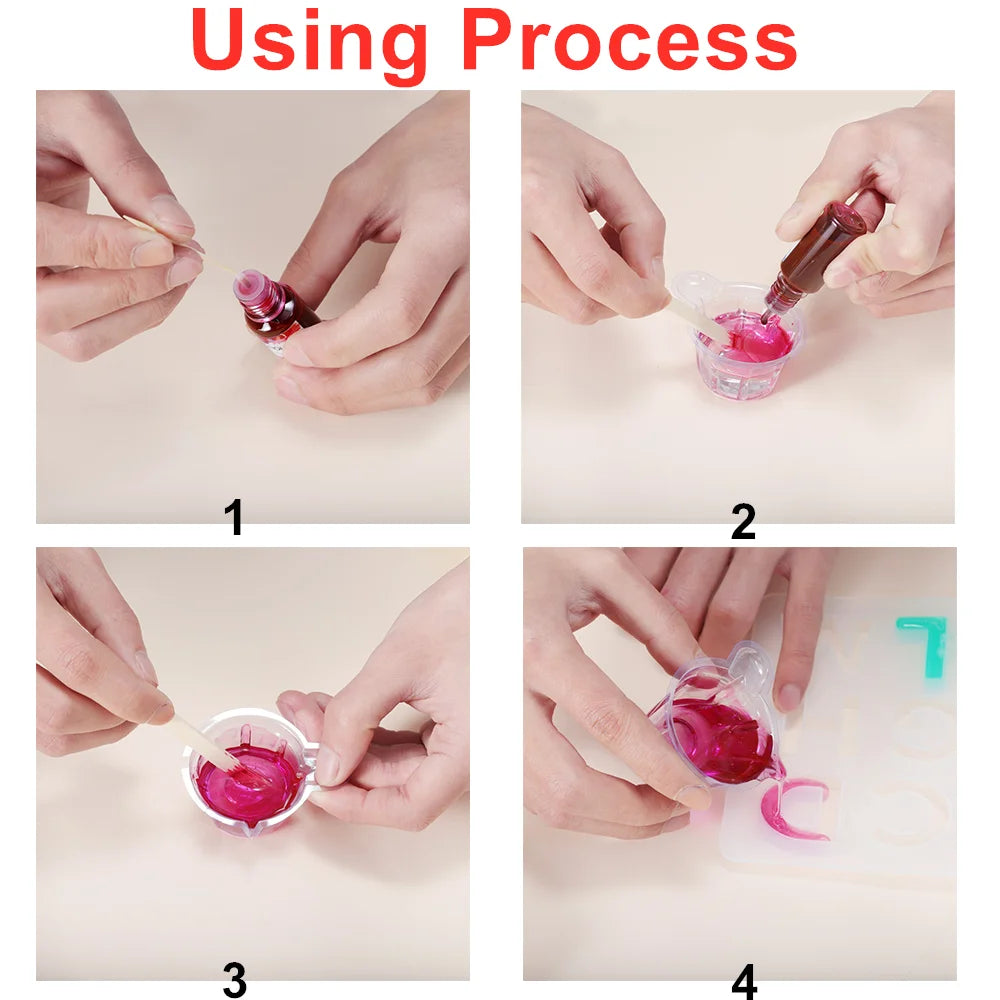 Using Process

1

2

3

4