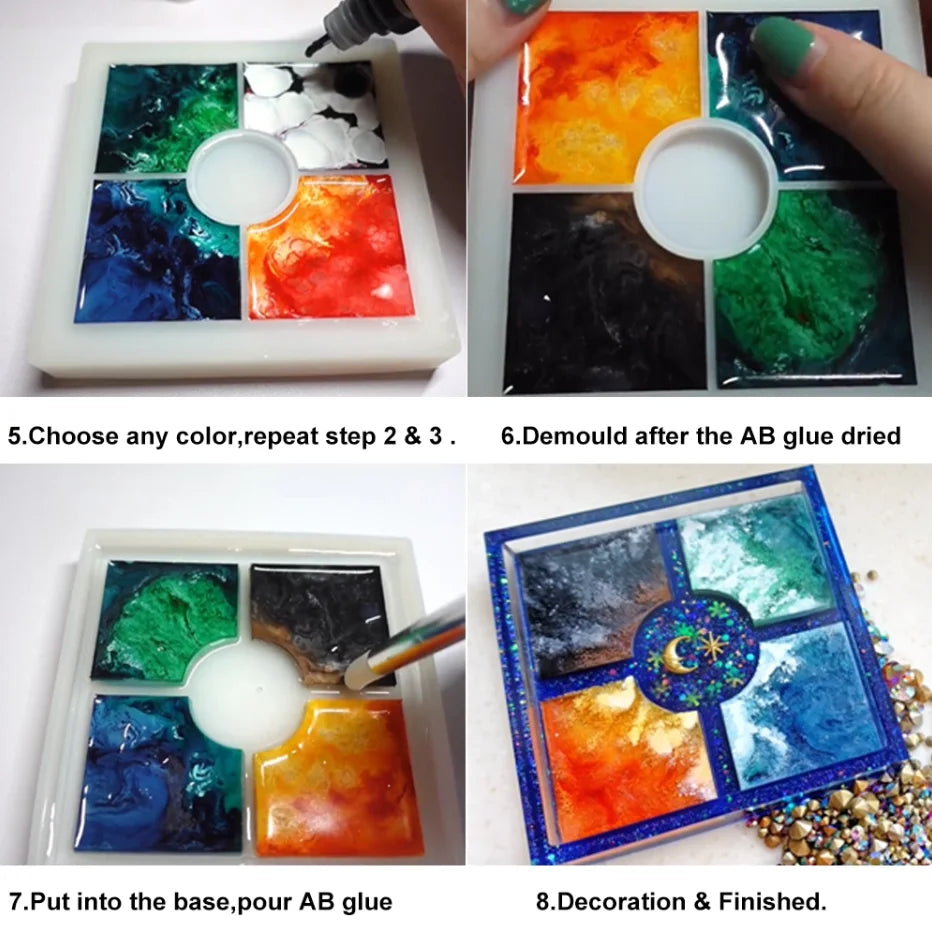 5.Choose any color,repeat step 2 & 3 .

6.Demould after the AB glue dried

7.Put into the base,pour AB glue

8.Decoration & Finished.