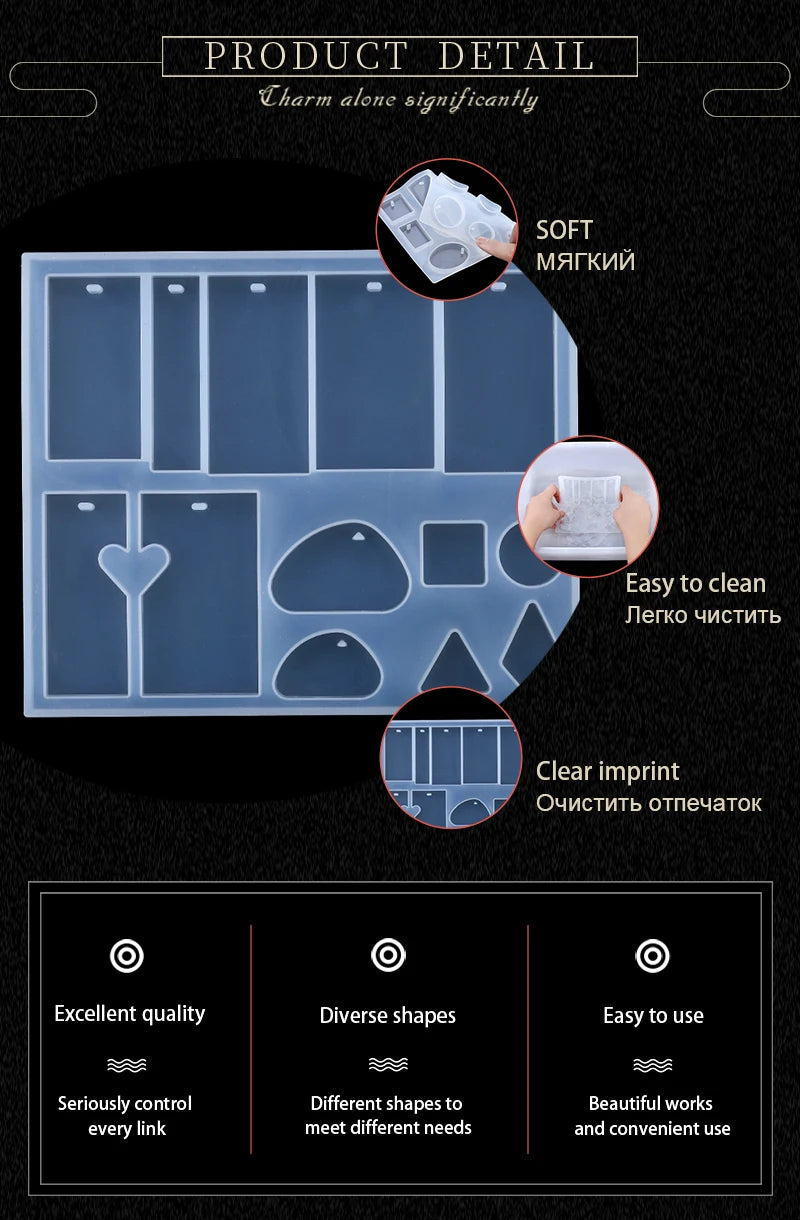 PRODUCT DETAIL

Charm alone significantly

SOFT
МЯГКИЙ

Easy to clean
Легко чистить

Clear imprint
Очистить отпечаток

Excellent quality

Seriously control every link

Diverse shapes

Different shapes to meet different needs

Easy to use

Beautiful works and convenient use