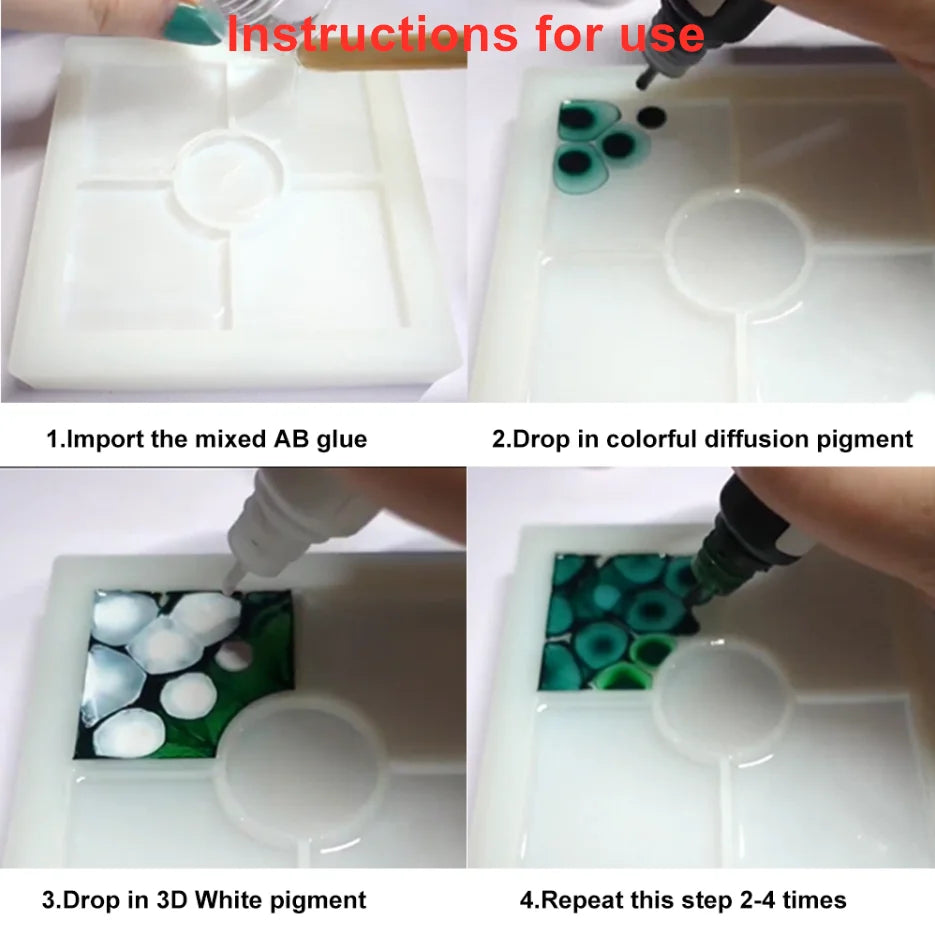 Instructions for use

1.Import the mixed AB glue

2.Drop in colorful diffusion pigment

3.Drop in 3D White pigment

4.Repeat this step 2-4 times