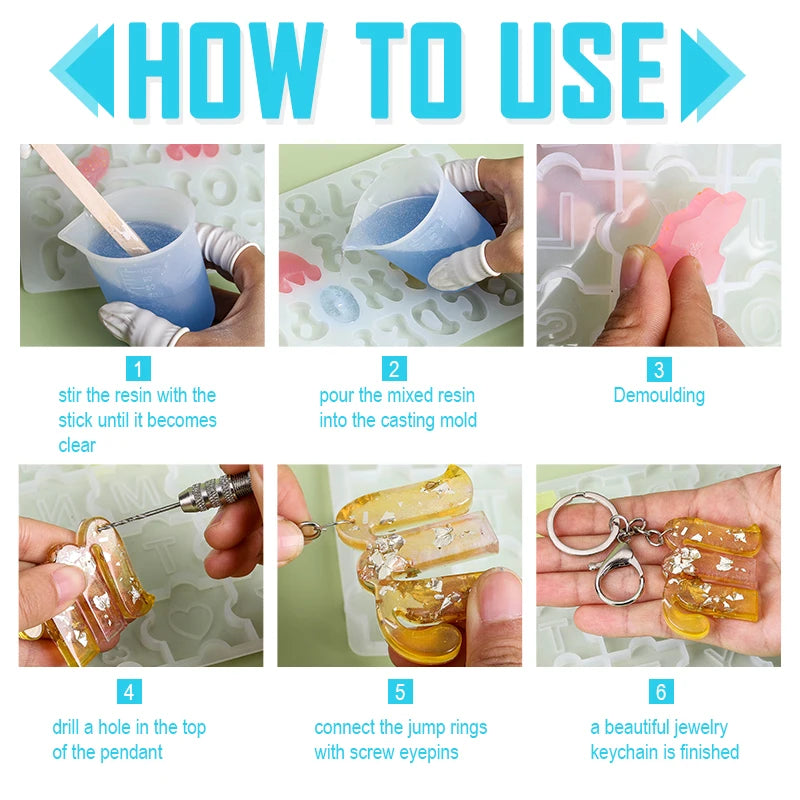 HOW TO USE

1
stir the resin with the stick until it becomes clear

2
pour the mixed resin into the casting mold

3
Demoulding

4
drill a hole in the top of the pendant

5
connect the jump rings with screw eyepins

6
a beautiful jewelry keychain is finished