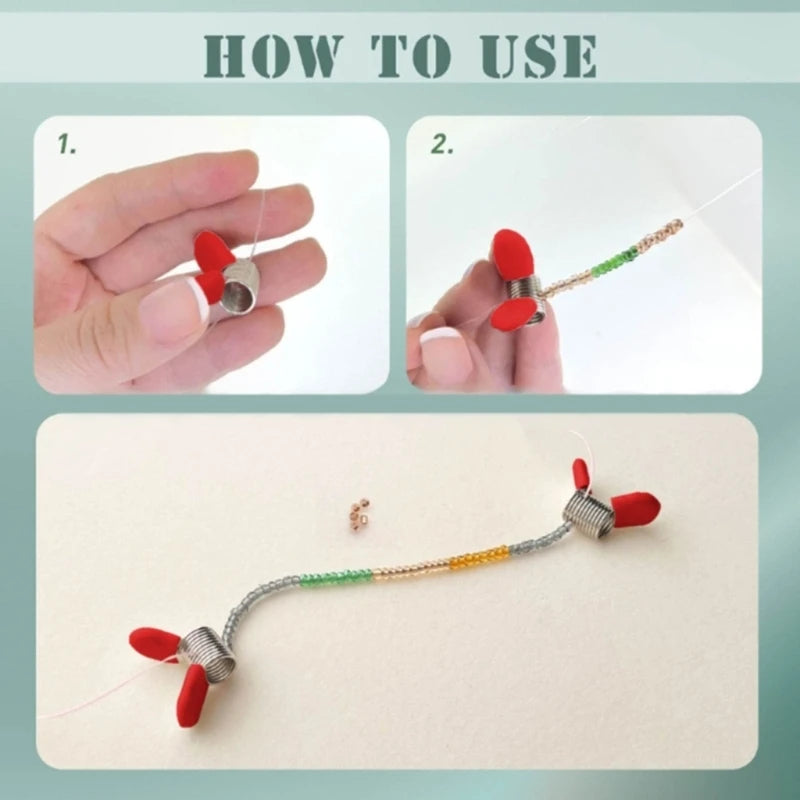 HOW TO USE

1.

2.