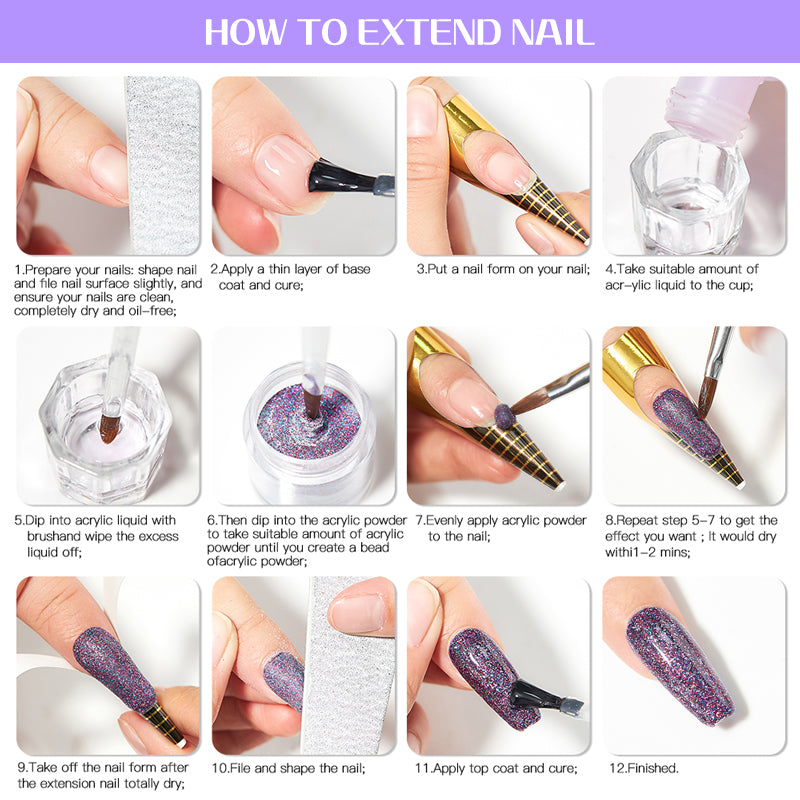 HOW TO EXTEND NAIL

1.Prepare your nails: shape nail and file nail surface slightly, and ensure your nails are clean, completely dry and oil-free;

2.Apply a thin layer of base coat and cure;

3.Put a nail form on your nail;

4.Take suitable amount of acr-ylic liquid to the cup;

5.Dip into acrylic liquid with brushand wipe the excess liquid off;

6.Then dip into the acrylic powder to take suitable amount of acrylic powder until you create a bead ofacrylic powder;

7.Evenly apply acrylic powder to the nail;

8.Repeat step 5-7 to get the effect you want ; It would dry withi1-2 mins;

9.Take off the nail form after the extension nail totally dry;

10.File and shape the nail;

11.Apply top coat and cure;

12.Finished.