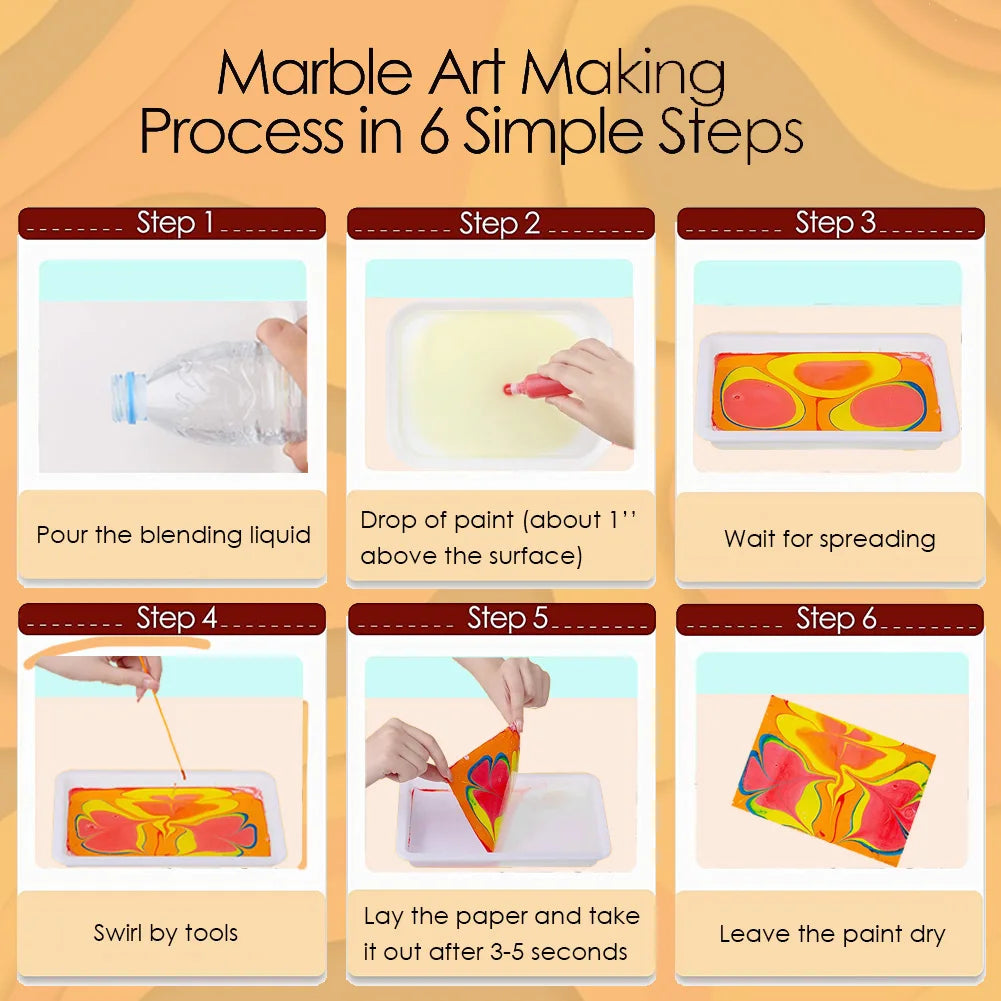 Marble Art Making Process in 6 Simple Steps

Step 1

Pour the blending liquid

Step 2

Drop of paint (about 1'' above the surface)

Step 3

Wait for spreading

Step 4

Swirl by tools

Step 5

Lay the paper and take it out after 3-5 seconds

Step 6

Leave the paint dry