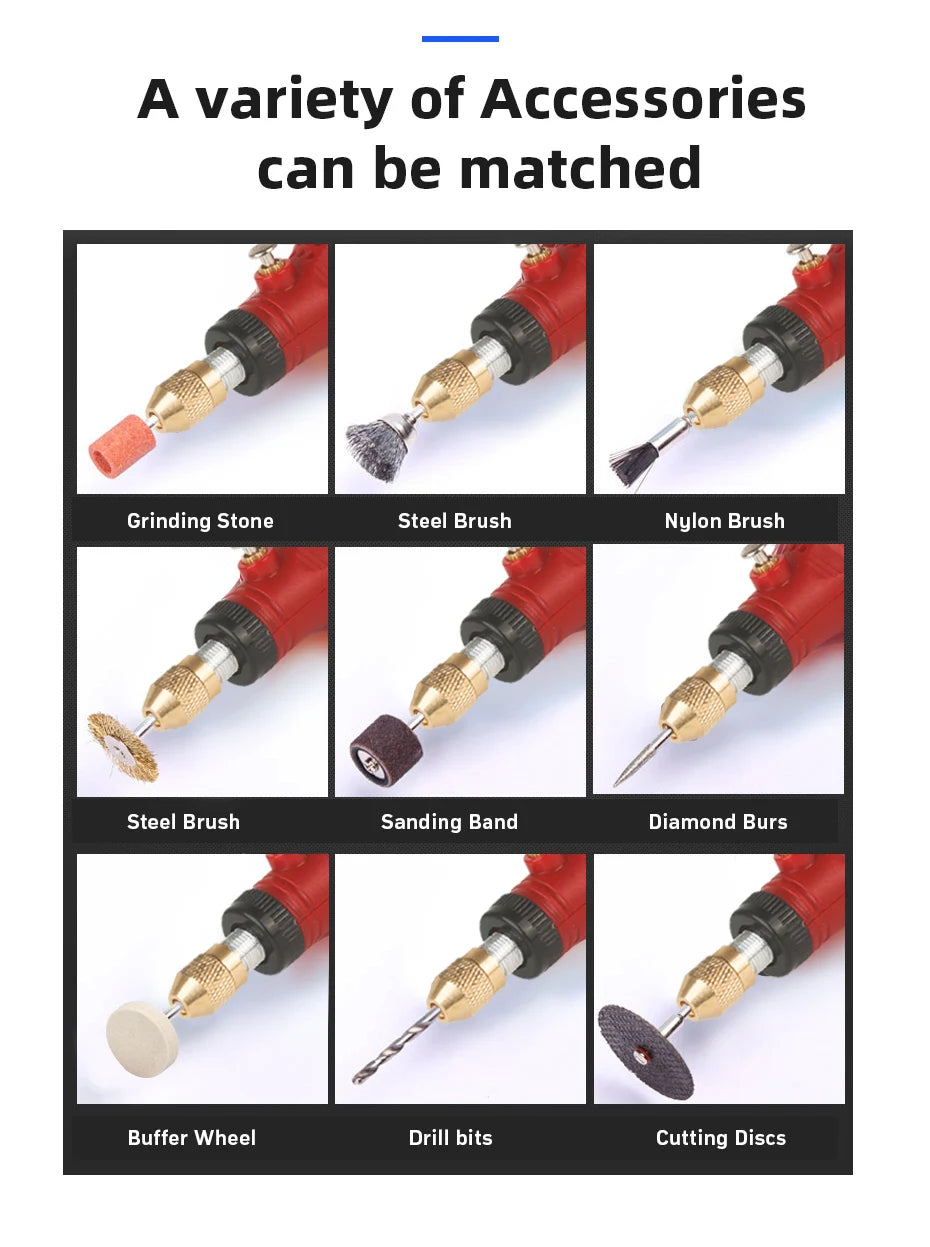 A variety of Accessories can be matched

Grinding Stone

Steel Brush

Nylon Brush

Steel Brush

Sanding Band

Diamond Burs

Buffer Wheel

Drill bits

Cutting Discs