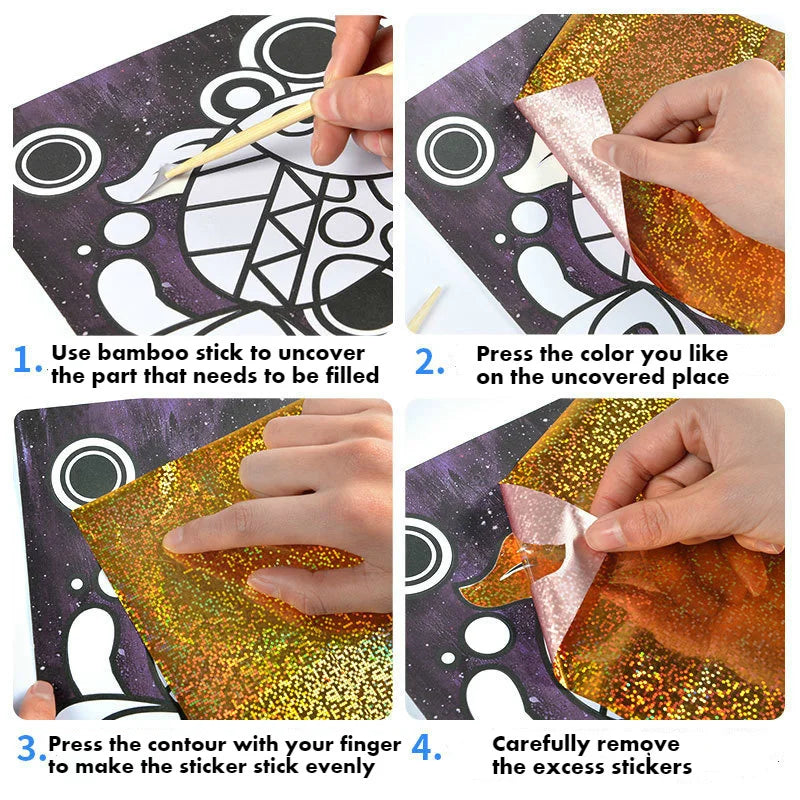 1. Use bamboo stick to uncover the part that needs to be filled

2. Press the color you like on the uncovered place

3. Press the contour with your finger to make the sticker stick evenly

4. Carefully remove the excess stickers