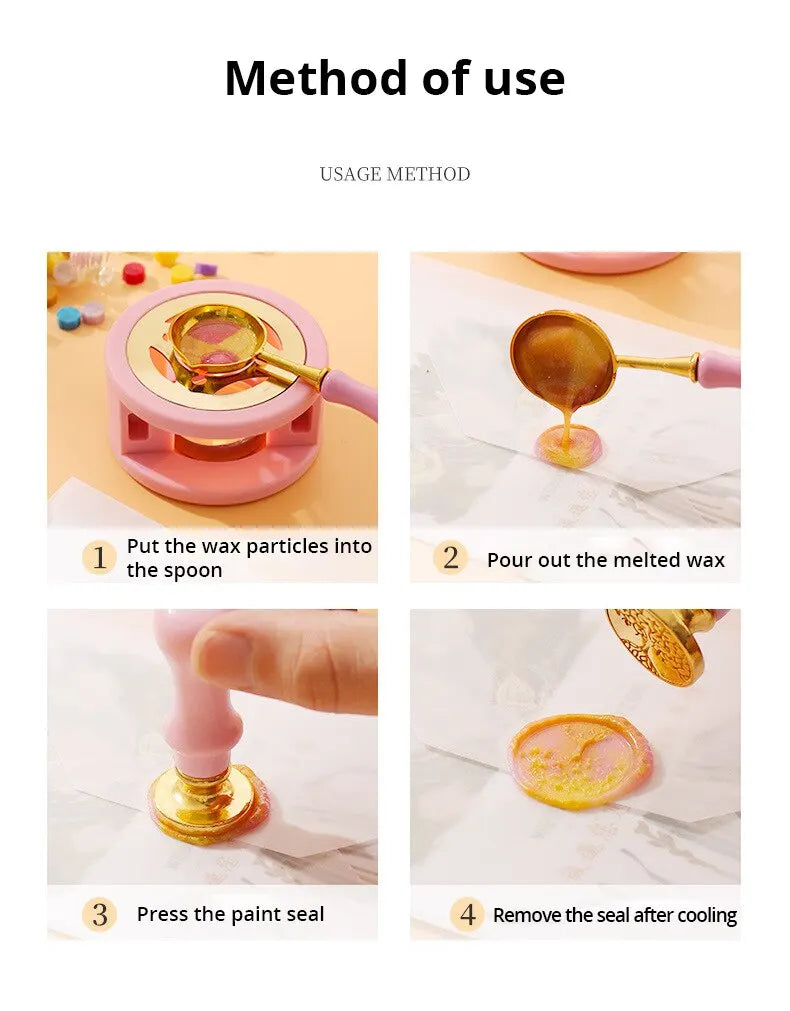 Method of use

USAGE METHOD

1 Put the wax particles into the spoon

2 Pour out the melted wax

3 Press the paint seal

4 Remove the seal after cooling